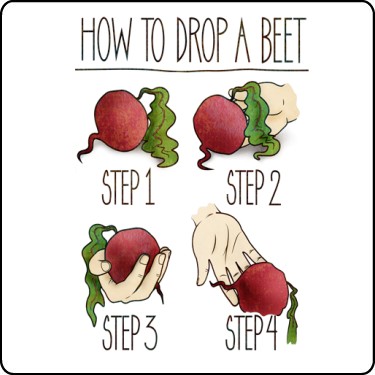 HOW TO DROP A BEET

STEP 1

STEP 2

STEP 3

STEP 4